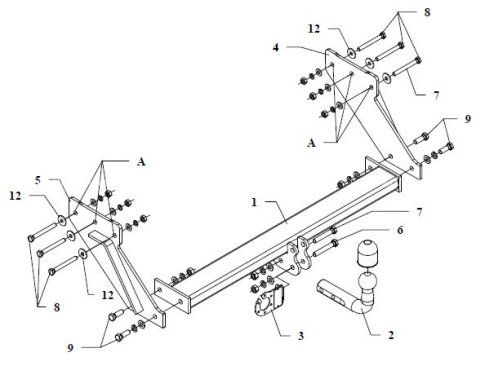 8
12
4
7
9
A
A
5
12
1
7
6
12
8
9
3
2